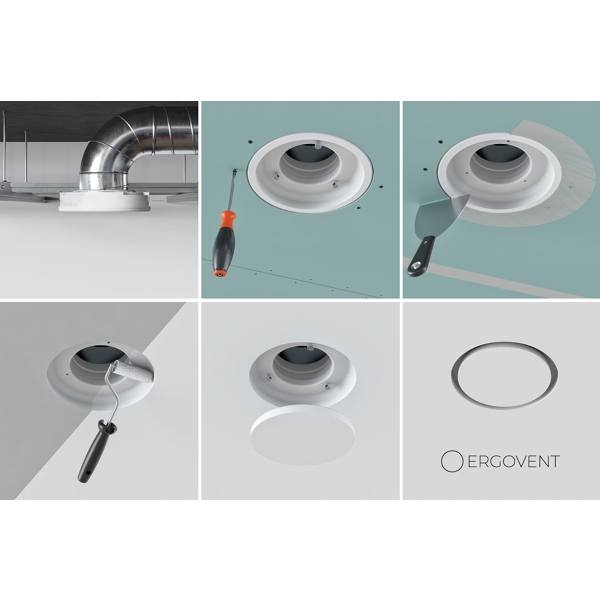 ERGOVENT